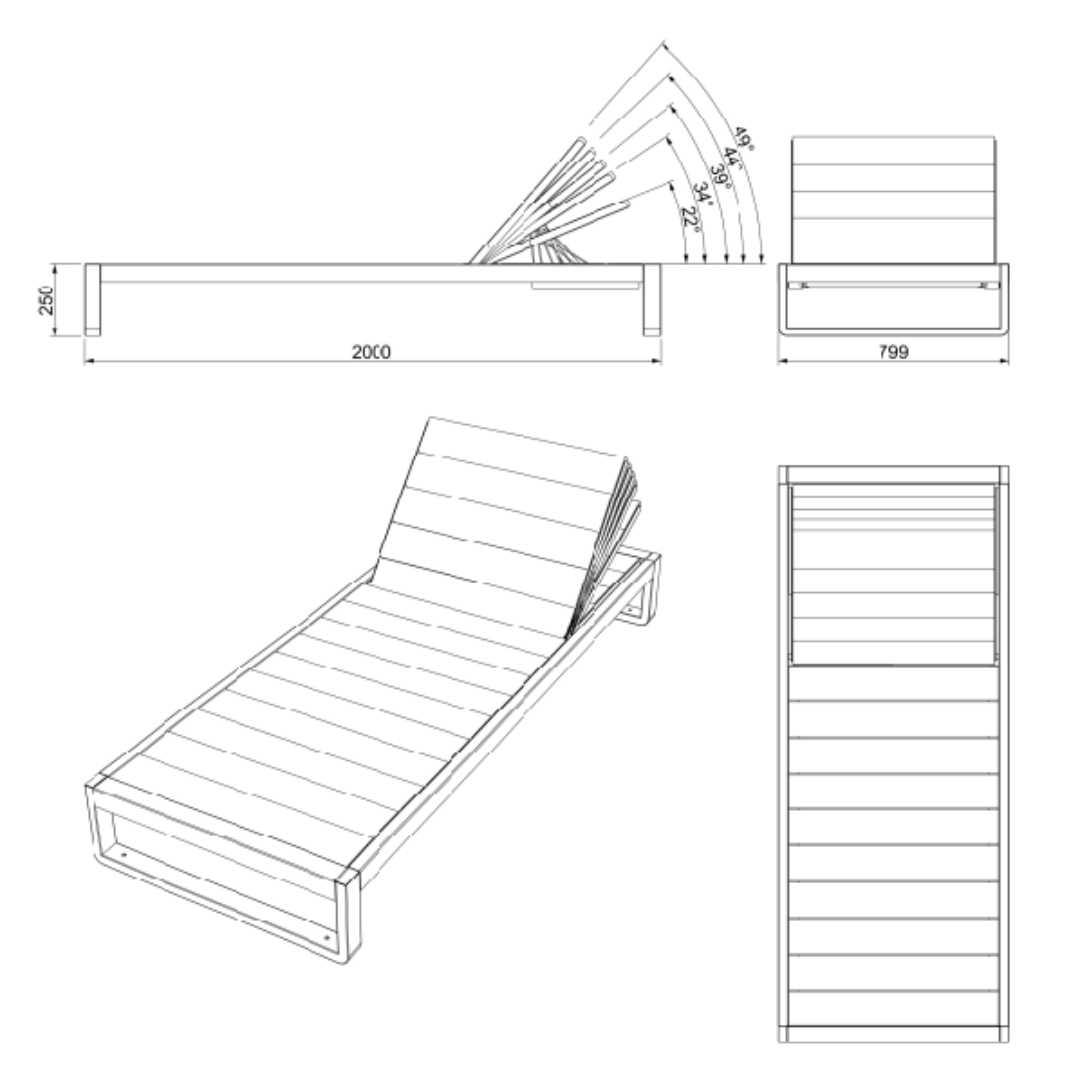 49°
44°
39°
34°
22°
250
2000
799